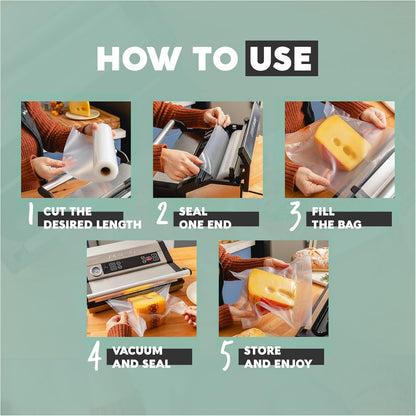 HOW TO USE

1 CUT THE DESIRED LENGTH

2 SEAL ONE END

3 FILL THE BAG

4 VACUUM AND SEAL

5 STORE AND ENJOY